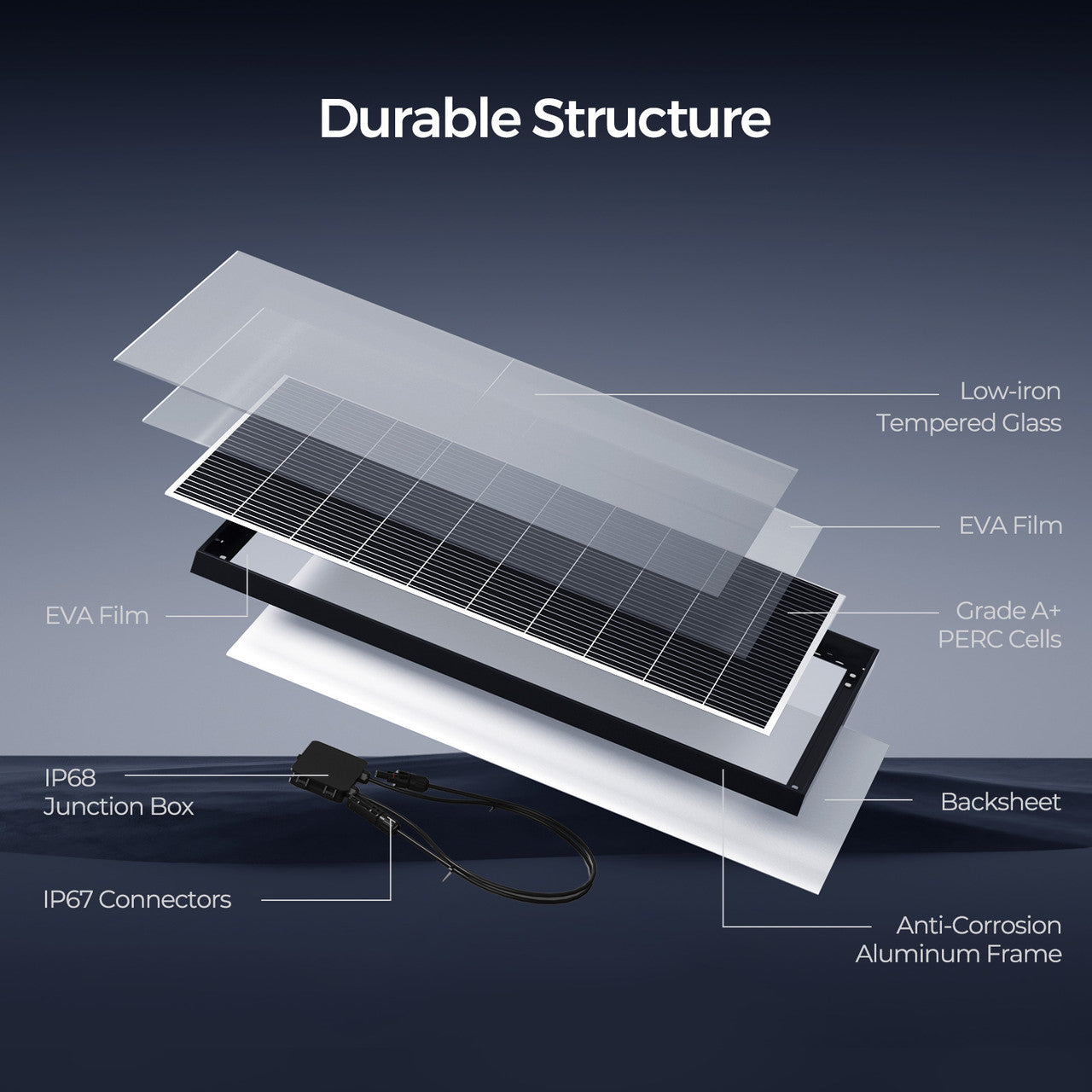 Durable Structure

Low-iron Tempered Glass

EVA Film

EVA Film

Grade A+ PERC Cells

IP68 Junction Box

Backsheet

IP67 Connectors

Anti-Corrosion Aluminum Frame